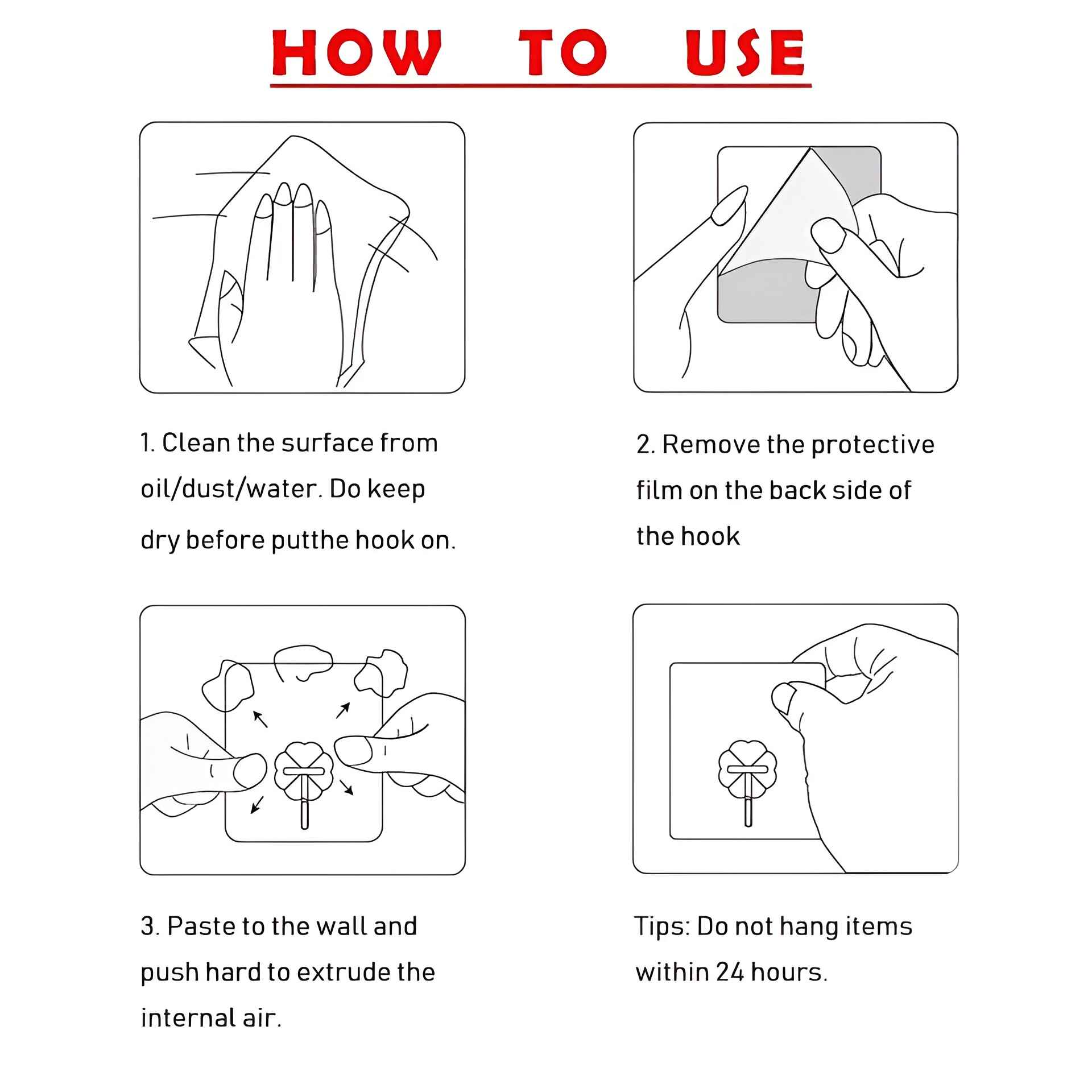 HOW TO USE

1. Clean the surface from oil/dust/water. Do keep dry before putthe hook on.

2. Remove the protective film on the back side of the hook

3. Paste to the wall and push hard to extrude the internal air.

Tips: Do not hang items within 24 hours.